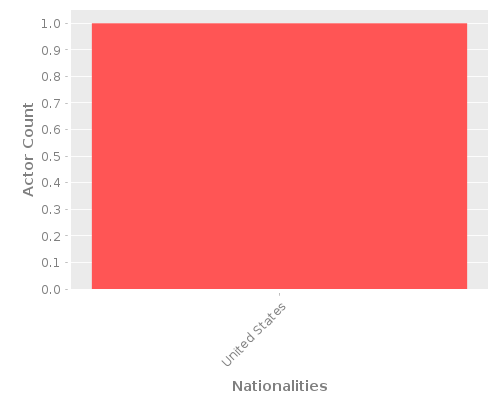 Actor Count

1.0
0.9
0.8
0.7
0.6
0.5
0.4
0.3
0.2
0.1
0.0

United States

Nationalities