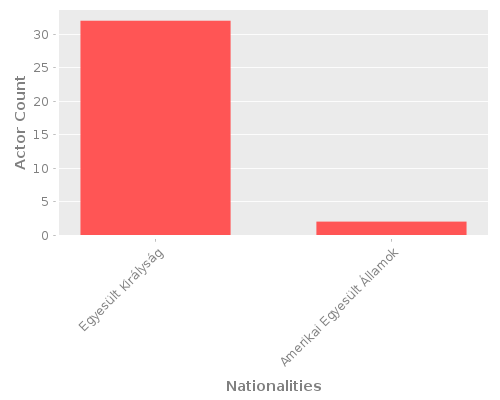 Actor Count
30
25
20
15
10
5
0
Egyesült Királyság
Amerikai Egyesült Államok
Nationalities