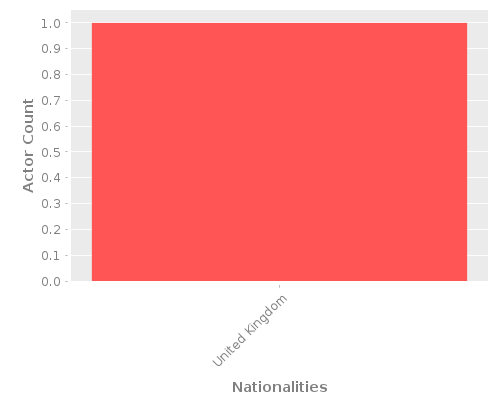 Actor Count

1.0
0.9
0.8
0.7
0.6
0.5
0.4
0.3
0.2
0.1
0.0

United Kingdom

Nationalities